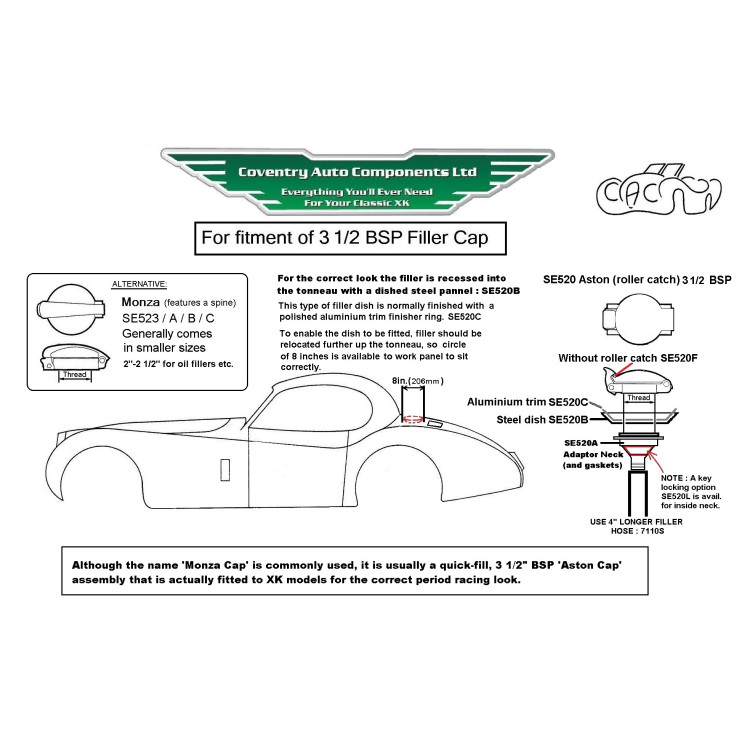 Coventry Auto Components Ltd
Everything You'll Ever Need
For Your Classic XK

CAC

For fitment of 3 1/2 BSP Filler Cap

ALTERNATIVE:
Monza (features a spine)
SE523 / A / B / C
Generally comes in smaller sizes
2"-2 1/2" for oil fillers etc.
Thread

For the correct look the filler is recessed into the tonneau with a dished steel pannel : SE520B
This type of filler dish is normally finished with a polished aluminium trim finisher ring. SE520C
To enable the dish to be fitted, filler should be relocated further up the tonneau, so circle of 8 inches is available to work panel to sit correctly.

8in.(206mm)

SE520 Aston (roller catch) 3 1/2 BSP
Without roller catch SE520F
Thread
Aluminium trim SE520C
Steel dish SE520B
SE520A
Adaptor Neck
(and gaskets)
NOTE : A key locking option SE520L is avail. for inside neck.
USE 4" LONGER FILLER HOSE : 7110S

Although the name 'Monza Cap' is commonly used, it is usually a quick-fill, 3 1/2" BSP 'Aston Cap' assembly that is actually fitted to XK models for the correct period racing look.