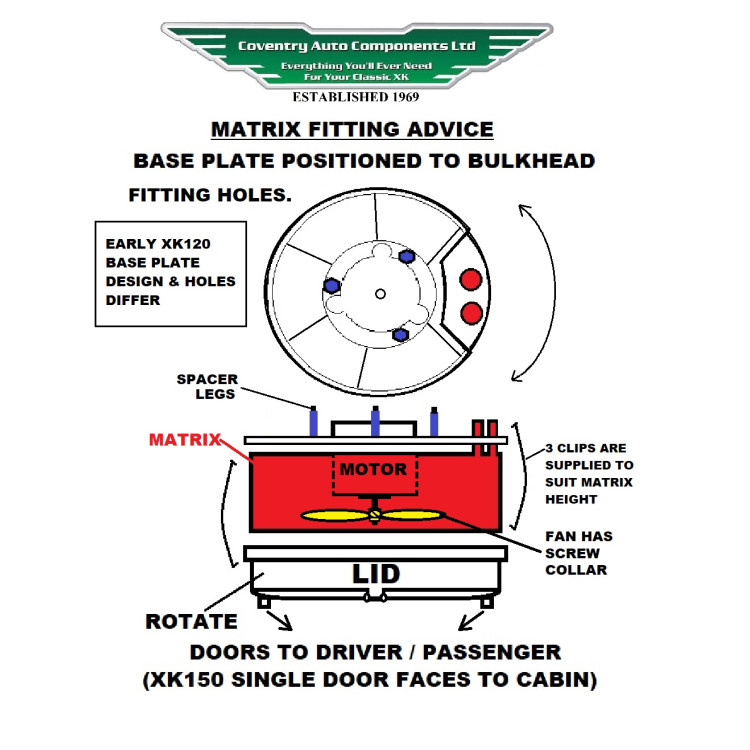 Coventry Auto Components Ltd
Everything You'll Ever Need
For Your Classic XK
ESTABLISHED 1969

MATRIX FITTING ADVICE
BASE PLATE POSITIONED TO BULKHEAD FITTING HOLES.

EARLY XK120 BASE PLATE DESIGN & HOLES DIFFER

SPACER LEGS

MATRIX

MOTOR

3 CLIPS ARE SUPPLIED TO SUIT MATRIX HEIGHT

FAN HAS SCREW COLLAR

LID

ROTATE

DOORS TO DRIVER / PASSENGER
(XK150 SINGLE DOOR FACES TO CABIN)