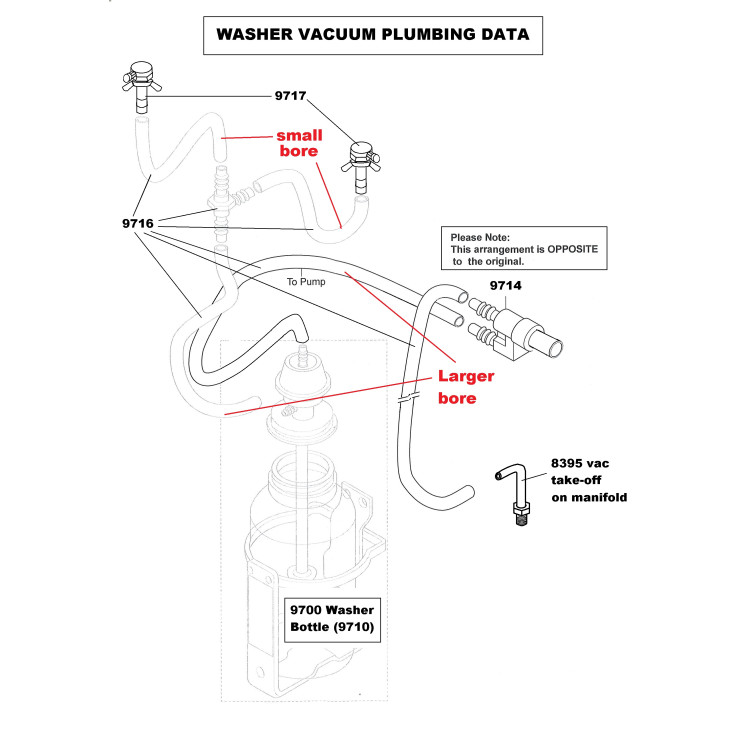 WASHER VACUUM PLUMBING DATA

9717

small bore

9716

Please Note:
This arrangement is OPPOSITE to the original.

To Pump

9714

Larger bore

8395 vac take-off on manifold

9700 Washer Bottle (9710)