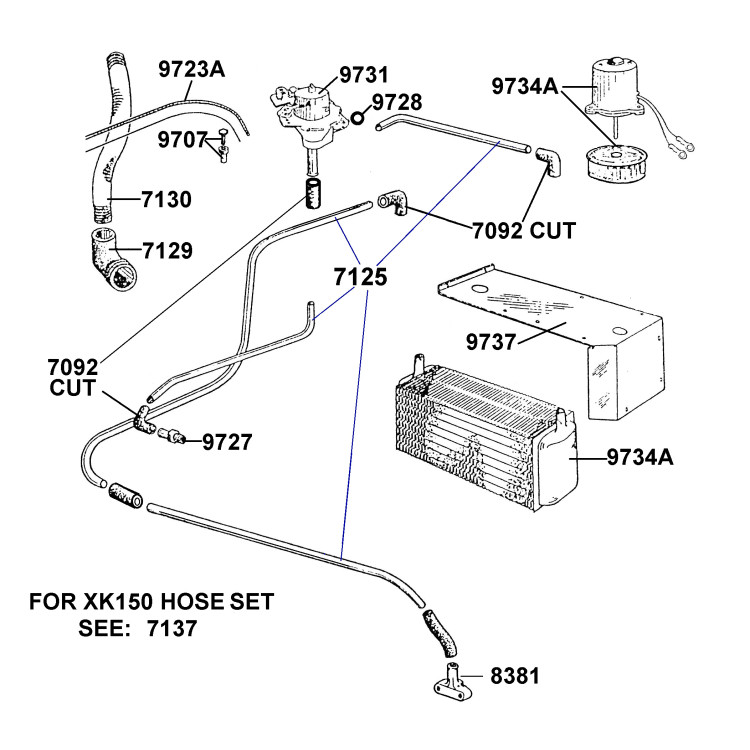 9723A

9731

9728

9734A

9707

7130

7129

7092 CUT

7125

9737

7092 CUT

9727

9734A

FOR XK150 HOSE SET
SEE: 7137

8381