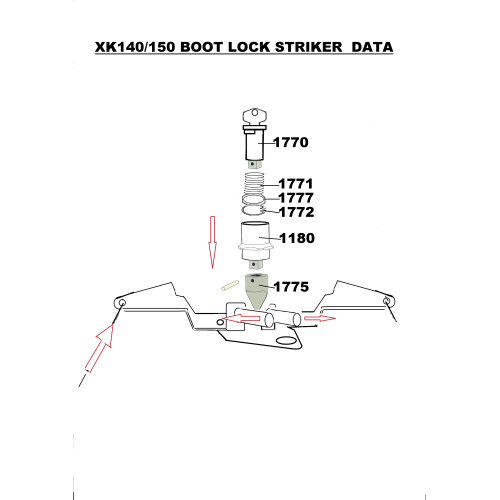 XK140/150 BOOT LOCK STRIKER DATA

1770

1771

1777

1772

1180

1775