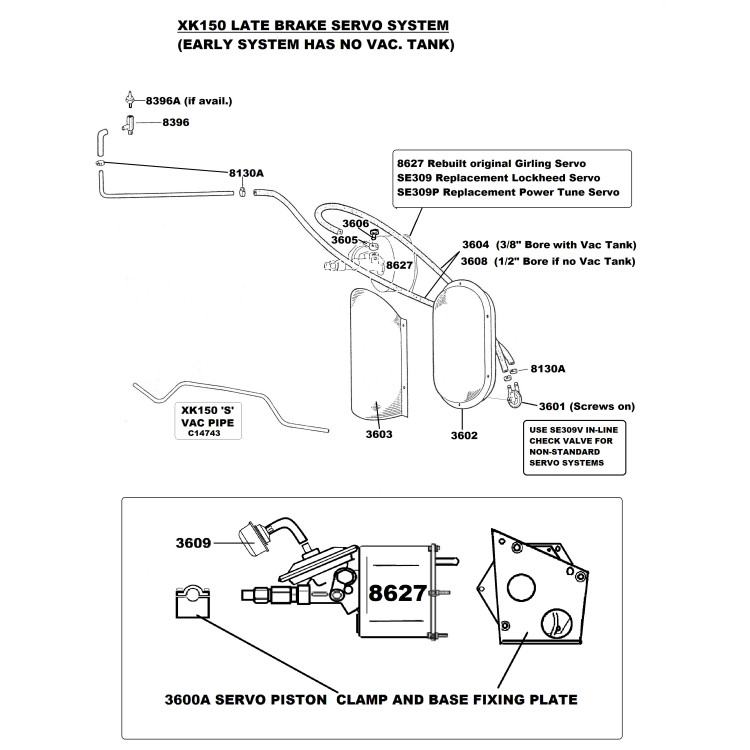 XK150 LATE BRAKE SERVO SYSTEM
(EARLY SYSTEM HAS NO VAC. TANK)

8396A (if avail.)

8396

8130A

8627 Rebuilt original Girling Servo
SE309 Replacement Lockheed Servo
SE309P Replacement Power Tune Servo

3606

3605

8627

3604 (3/8" Bore with Vac Tank)
3608 (1/2" Bore if no Vac Tank)

8130A

3601 (Screws on)

XK150 'S'
VAC PIPE
C14743

3603

3602

USE SE309V IN-LINE CHECK VALVE FOR NON-STANDARD SERVO SYSTEMS

3609

8627

3600A SERVO PISTON CLAMP AND BASE FIXING PLATE