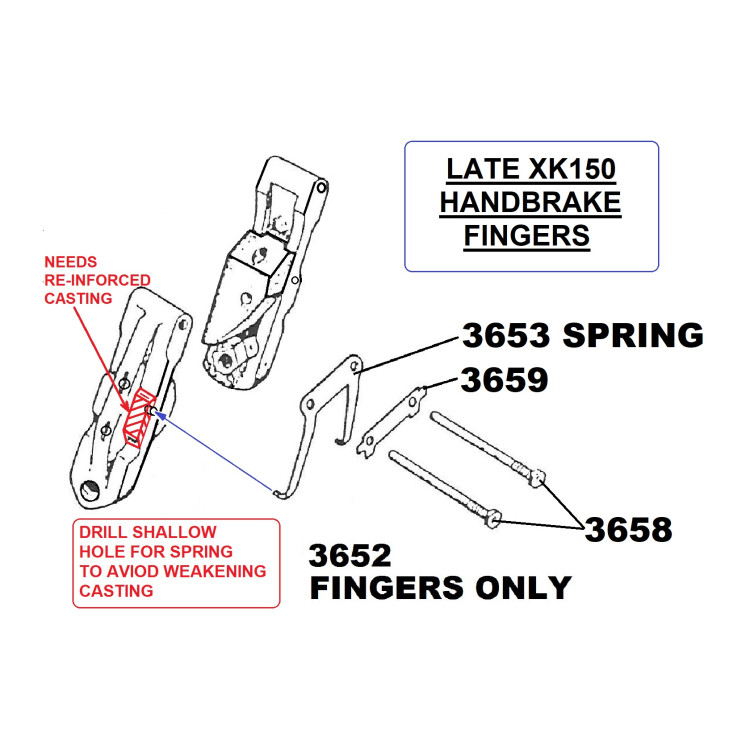 LATE XK150
HANDBRAKE
FINGERS

NEEDS
RE-INFORCED
CASTING

3653 SPRING

3659

3658

DRILL SHALLOW
HOLE FOR SPRING
TO AVIOD WEAKENING
CASTING

3652
FINGERS ONLY