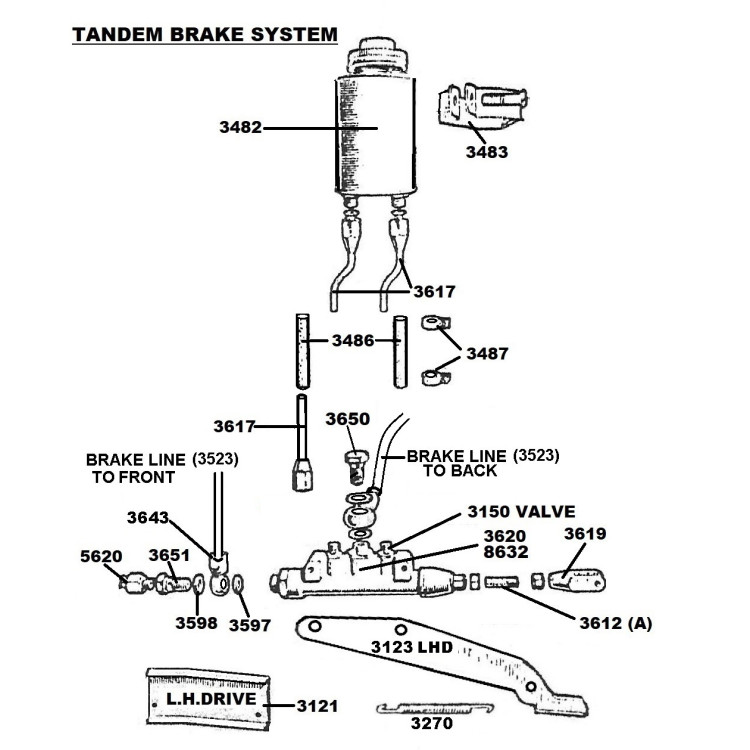 TANDEM BRAKE SYSTEM

3482

3483

3617

3486

3487

3617

3650

BRAKE LINE (3523)
TO FRONT

BRAKE LINE (3523)
TO BACK

3643

3150 VALVE

3620
8632

3619

5620

3651

3598

3597

3612 (A)

3123 LHD

L.H.DRIVE

3121

3270