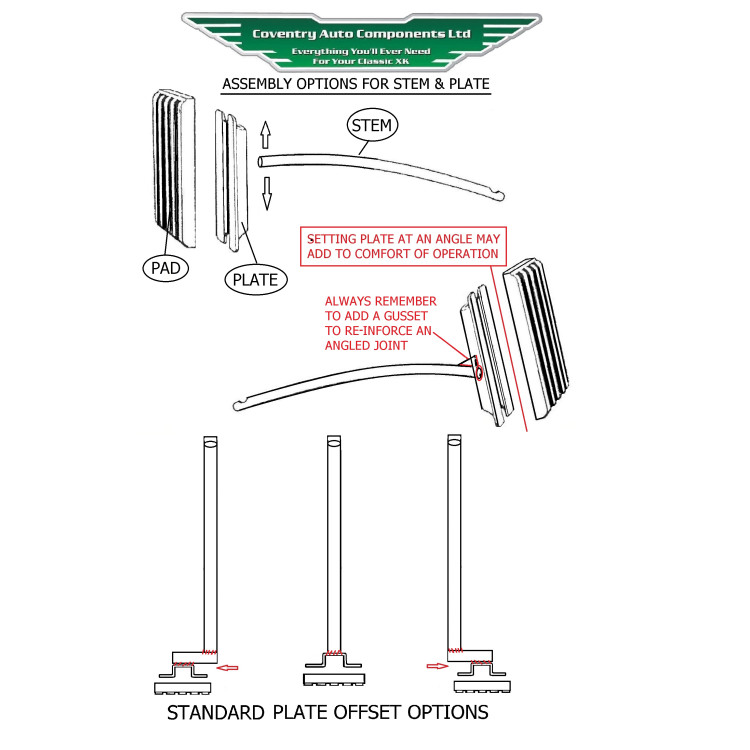 Coventry Auto Components Ltd
Everything You'll Ever Need
For Your Classic XK

ASSEMBLY OPTIONS FOR STEM & PLATE

STEM

PAD

PLATE

SETTING PLATE AT AN ANGLE MAY ADD TO COMFORT OF OPERATION

ALWAYS REMEMBER TO ADD A GUSSET TO RE-INFORCE AN ANGLED JOINT

STANDARD PLATE OFFSET OPTIONS