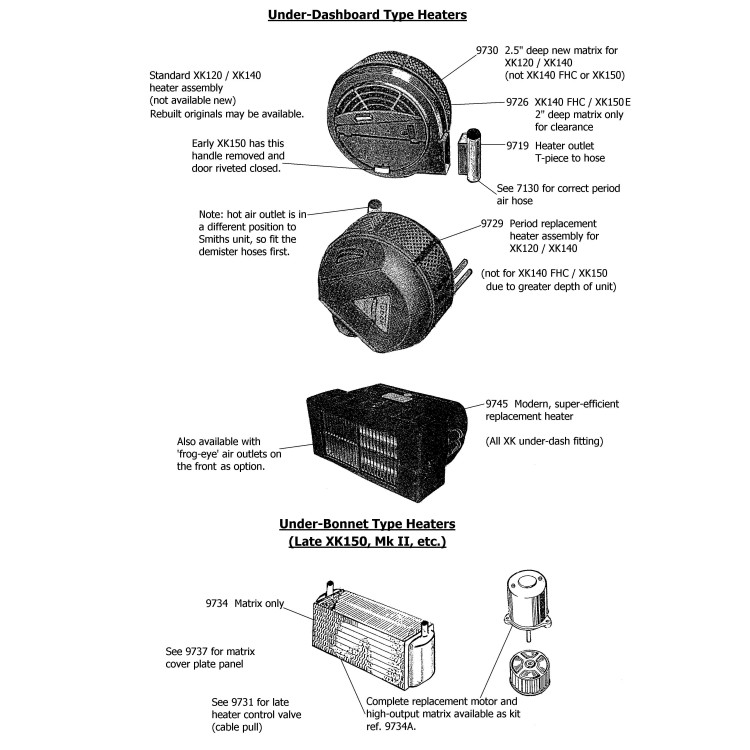 Under-Dashboard Type Heaters

Standard XK120 / XK140 heater assembly (not available new) Rebuilt originals may be available.

9730 2.5" deep new matrix for XK120 / XK140 (not XK140 FHC or XK150)

9726 XK140 FHC / XK150E 2" deep matrix only for clearance

Early XK150 has this handle removed and door riveted closed.

9719 Heater outlet T-piece to hose

See 7130 for correct period air hose

Note: hot air outlet is in a different position to Smiths unit, so fit the demister hoses first.

9729 Period replacement heater assembly for XK120 / XK140

(not for XK140 FHC / XK150 due to greater depth of unit)

9745 Modern, super-efficient replacement heater

(All XK under-dash fitting)

Also available with 'frog-eye' air outlets on the front as option.

Under-Bonnet Type Heaters
(Late XK150, Mk II, etc.)

9734 Matrix only

See 9737 for matrix cover plate panel

See 9731 for late heater control valve (cable pull)

Complete replacement motor and high-output matrix available as kit ref. 9734A.