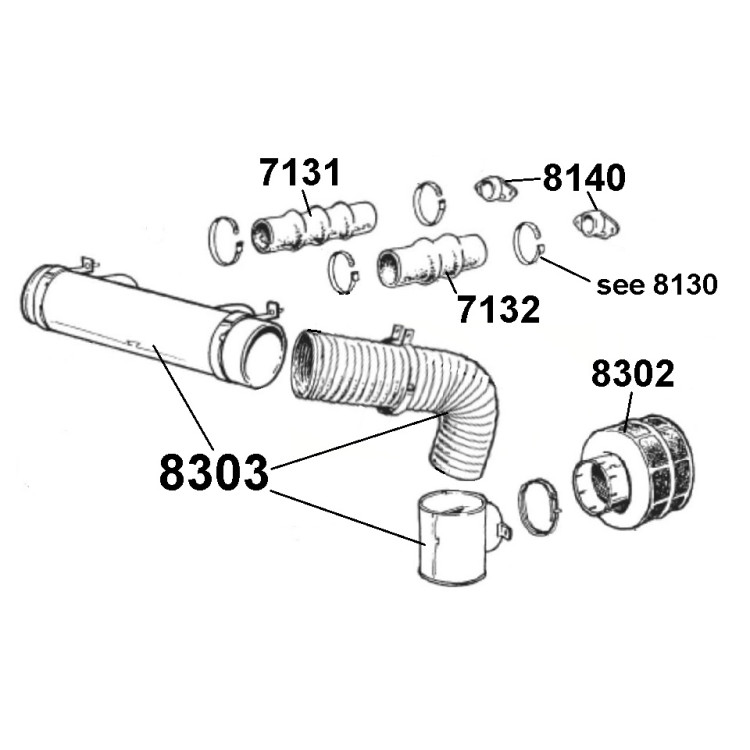 7131

8140

see 8130

7132

8302

8303