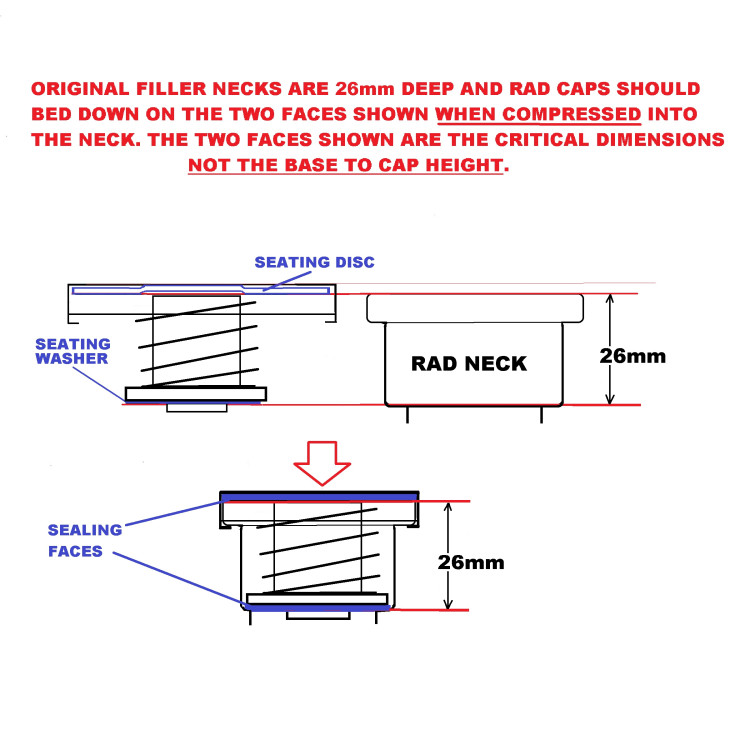 ORIGINAL FILLER NECKS ARE 26mm DEEP AND RAD CAPS SHOULD BED DOWN ON THE TWO FACES SHOWN WHEN COMPRESSED INTO THE NECK. THE TWO FACES SHOWN ARE THE CRITICAL DIMENSIONS NOT THE BASE TO CAP HEIGHT.

SEATING DISC

SEATING WASHER

RAD NECK

26mm

SEALING FACES

26mm