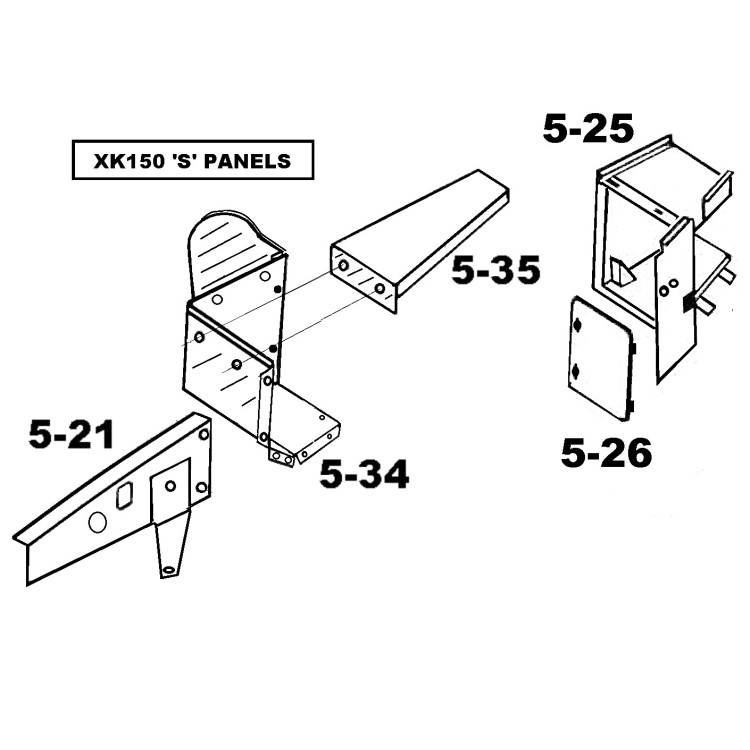 XK150 'S' PANELS

5-25

5-35

5-21

5-34

5-26