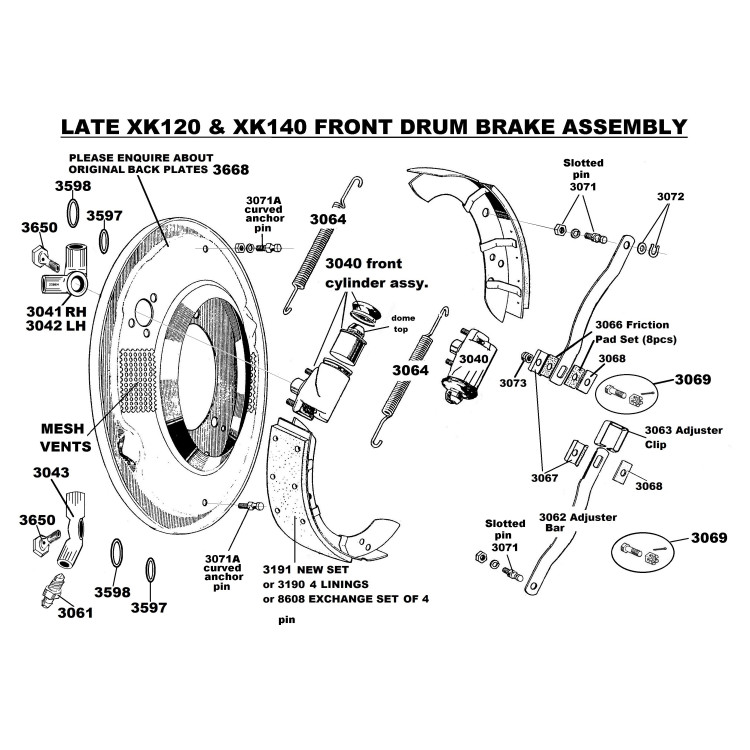 LATE XK120 & XK140 FRONT DRUM BRAKE ASSEMBLY

PLEASE ENQUIRE ABOUT ORIGINAL BACK PLATES 3668

3598

3597

3650

3041 RH
3042 LH

MESH VENTS

3043

3650

3061

3598

3597

3071A curved anchor pin

3064

3040 front cylinder assy.

dome top

3064

3040

3071A curved anchor pin

3191 NEW SET
or 3190 4 LININGS
or 8608 EXCHANGE SET OF 4

pin

Slotted pin 3071

3072

3066 Friction Pad Set (8pcs)

3068

3073

3069

3063 Adjuster Clip

3067

3068

3062 Adjuster Bar

Slotted pin 3071

3069